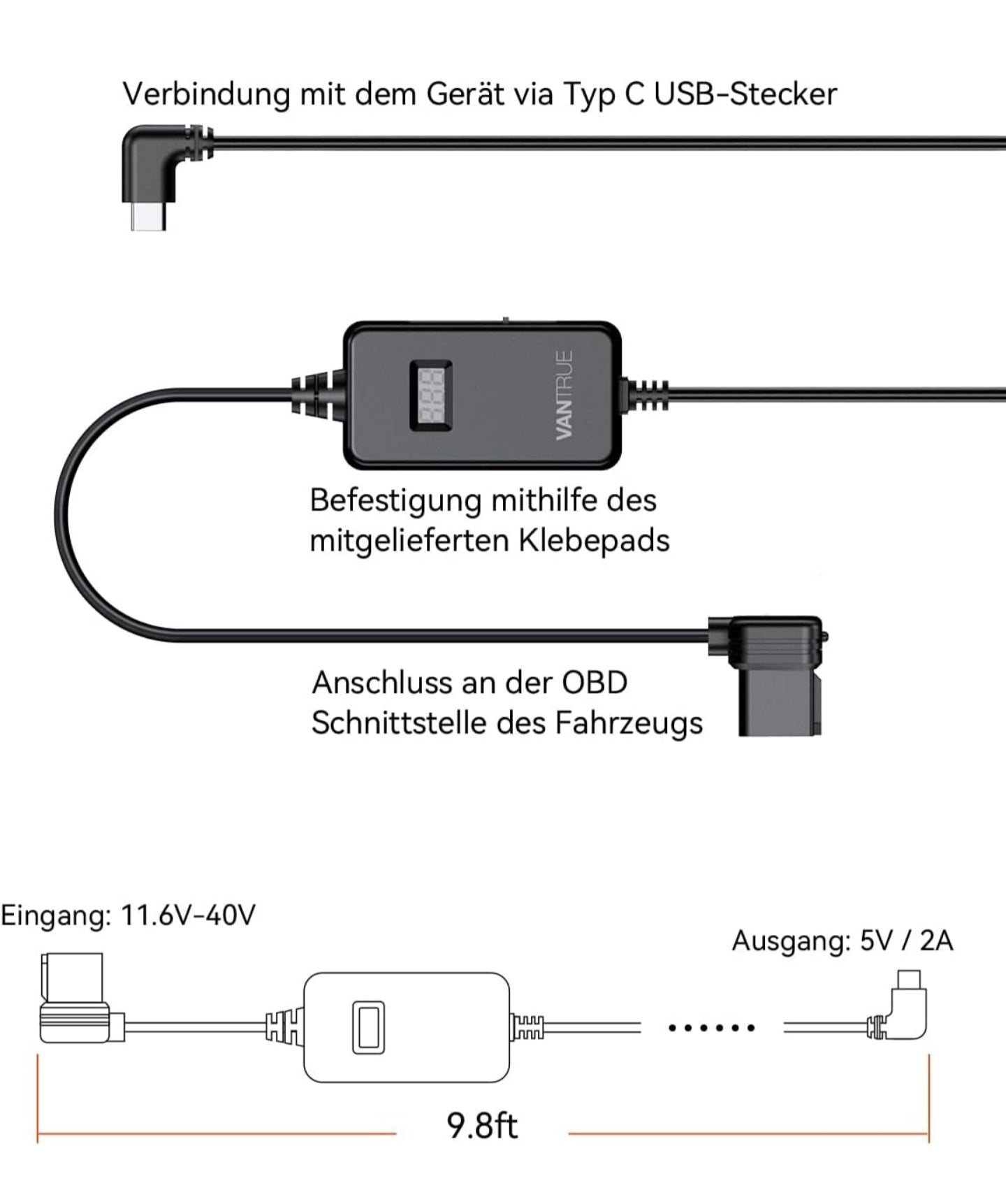 Verbindung mit dem Gerät via Typ C USB-Stecker

VANTRUE

Befestigung mithilfe des mitgelieferten Klebepads

Anschluss an der OBD Schnittstelle des Fahrzeugs

Eingang: 11.6V-40V

Ausgang: 5V / 2A

9.8ft